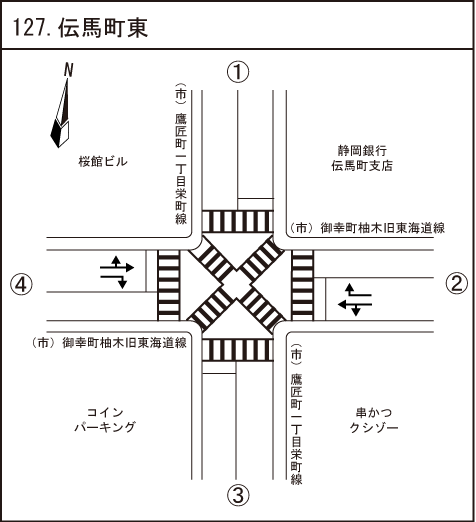 127. 伝馬町東

N

①

（市）鷹匠町一丁目栄町線

桜館ビル

静岡銀行
伝馬町支店

（市）御幸町柚木旧東海道線

④

②

（市）御幸町柚木旧東海道線

（市）鷹匠町一丁目栄町線

コイン
パーキング

串かつ
クシゾー

③