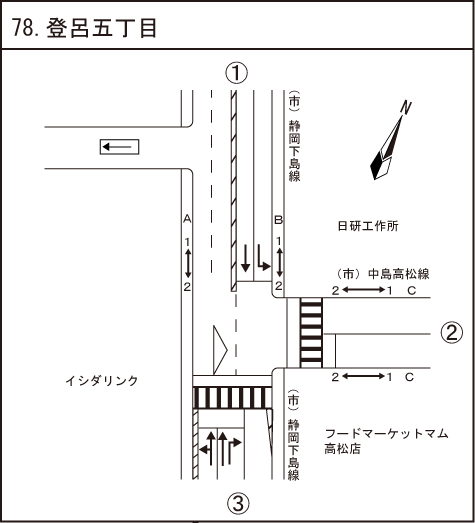 78. 登呂五丁目

①

（市）静岡下島線

N

A
1
2

B
1
2

日研工作所

（市）中島高松線

2　1　C

②

2　1　C

イシダリンク

（市）静岡下島線

フードマーケットマム
高松店

③